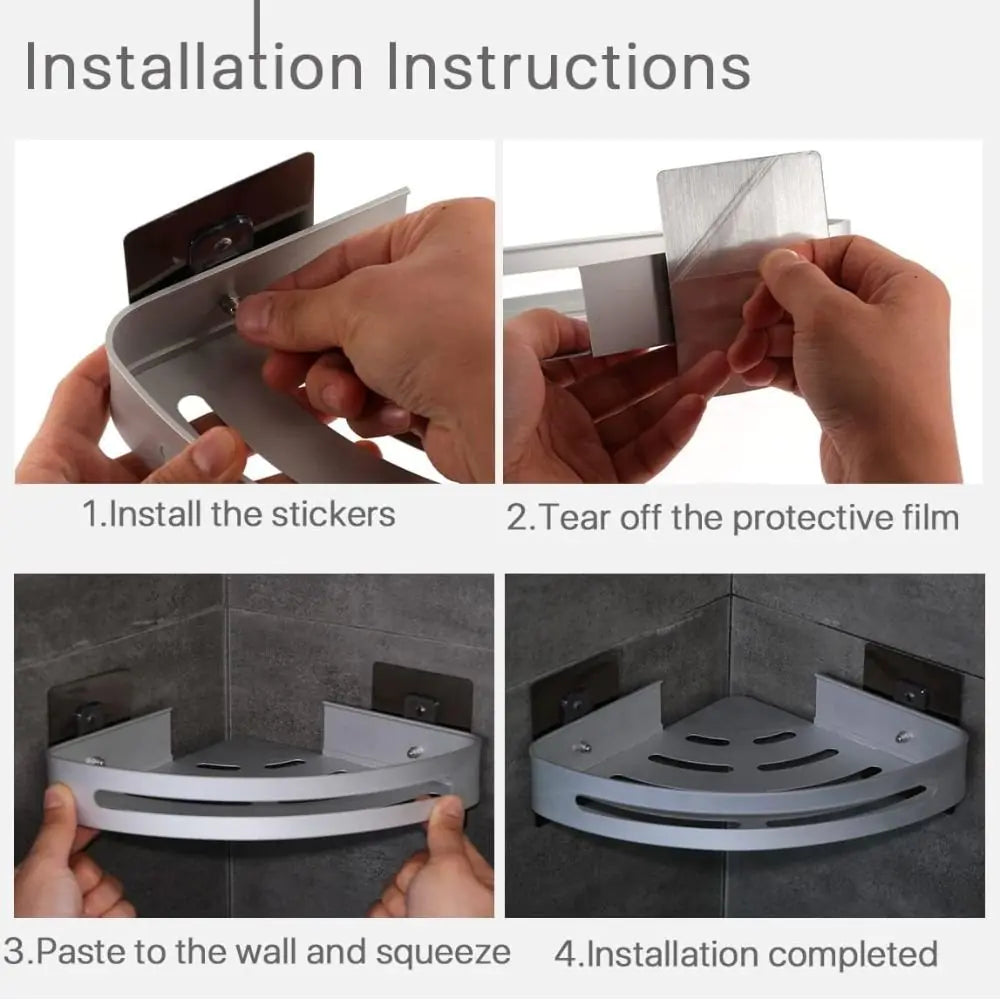 Installation Instructions

1.Install the stickers

2.Tear off the protective film

3.Paste to the wall and squeeze

4.Installation completed